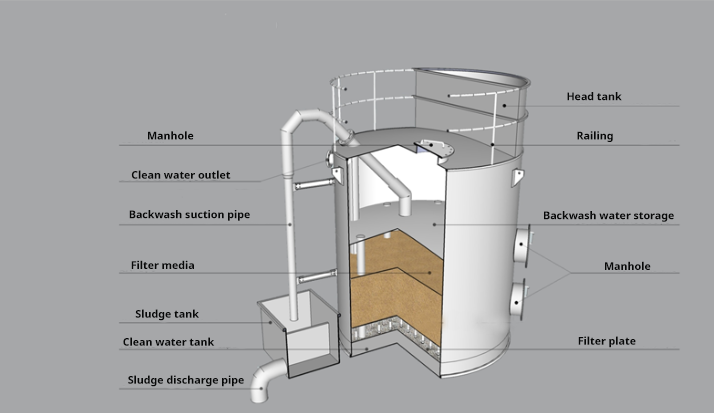 Manhole
Clean water outlet
Backwash suction pipe
Filter media
Sludge tank
Clean water tank
Sludge discharge pipe
Head tank
Railing
Backwash water storage
Manhole
Filter plate